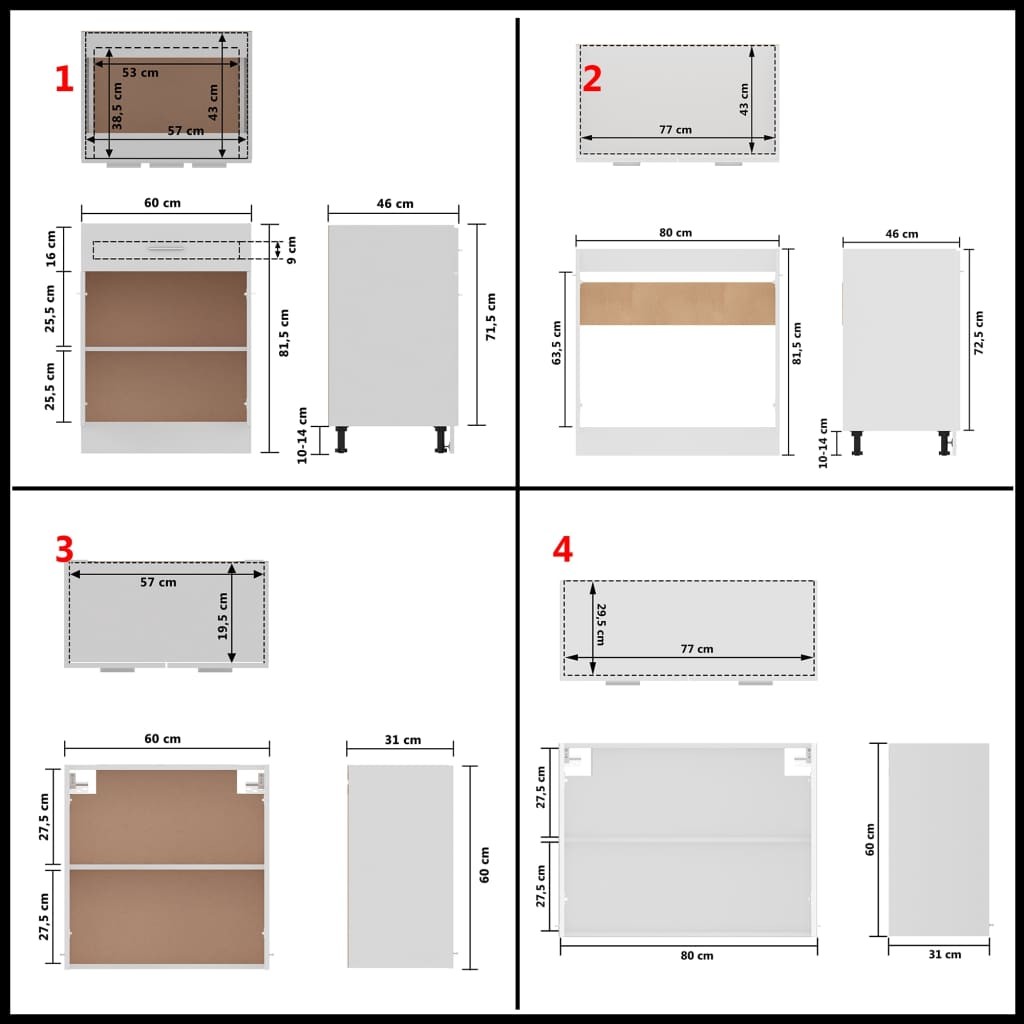 1

53 cm
38,5 cm
43 cm
57 cm

60 cm
16 cm
9 cm
25,5 cm
25,5 cm
81,5 cm

46 cm
71,5 cm
10-14 cm

2

43 cm
77 cm

80 cm
63,5 cm
81,5 cm

46 cm
72,5 cm
10-14 cm

3

57 cm
19,5 cm

60 cm
27,5 cm
27,5 cm

31 cm
60 cm

4

29,5 cm
77 cm

27,5 cm
27,5 cm
80 cm

60 cm
31 cm