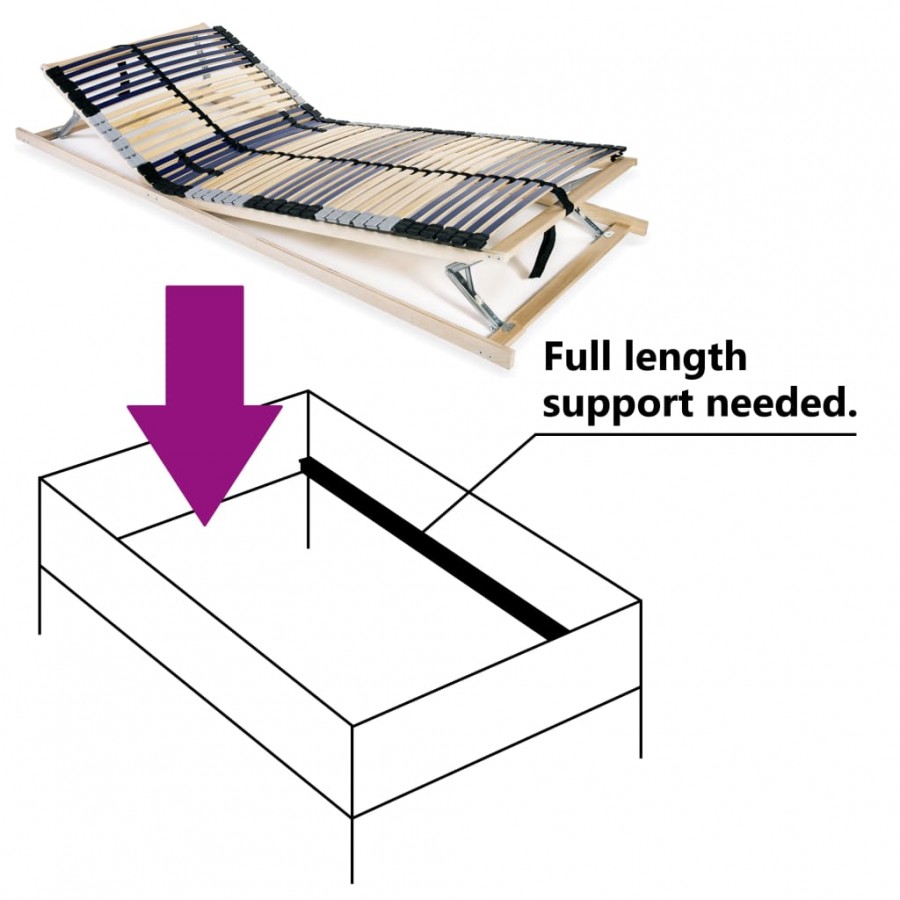 Full length support needed.